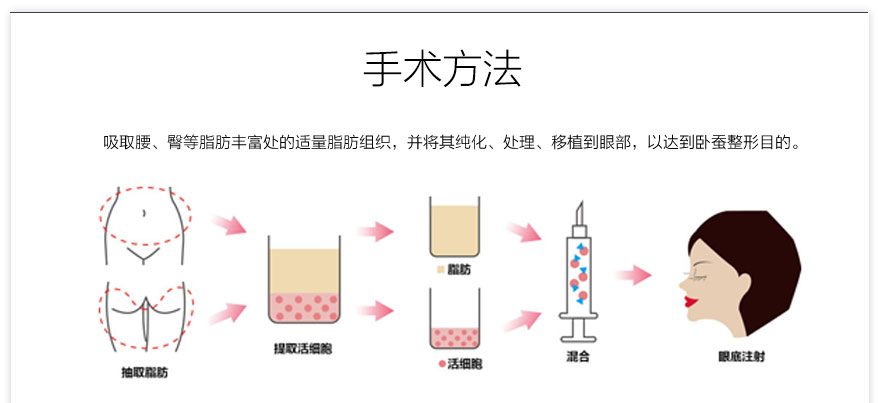 手术方法

吸取腰、臀等脂肪丰富处的适量脂肪组织，并将其纯化、处理、移植到眼部，以达到卧蚕整形目的。

抽取脂肪

提取活细胞

脂肪

活细胞

混合

眼底注射