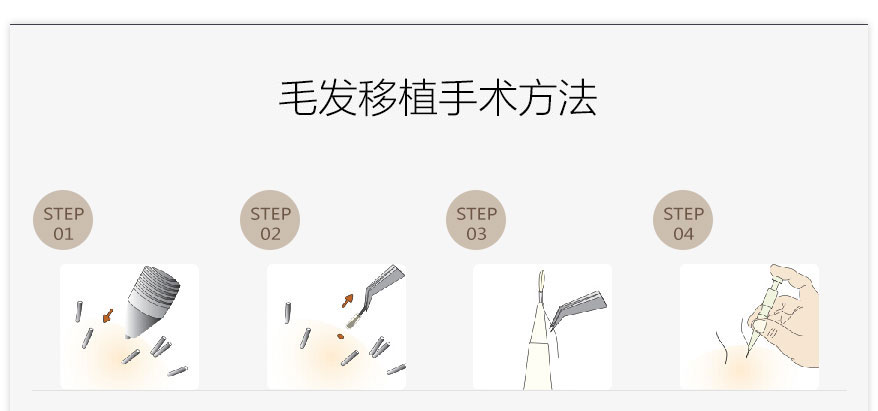 毛发移植手术方法

STEP 01

STEP 02

STEP 03

STEP 04